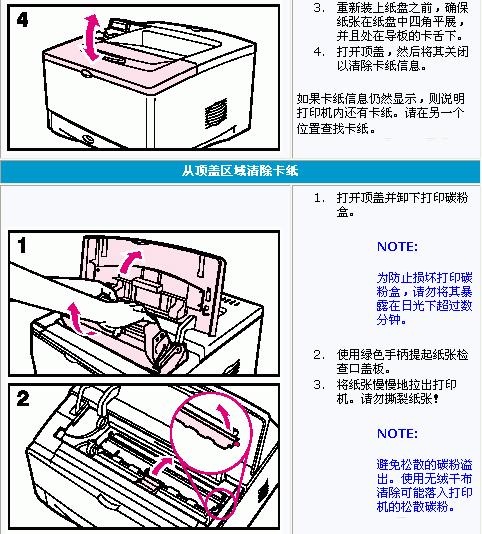 4

3. 重新装上纸盘之前，确保纸张在纸盘中四角平展，并且处在导板的卡舌下。
4. 打开顶盖，然后将其关闭以清除卡纸信息。

如果卡纸信息仍然显示，则说明打印机内还有卡纸。请在另一个位置查找卡纸。

从顶盖区域清除卡纸

1

2

1. 打开顶盖并卸下打印碳粉盒。

NOTE:

为防止损坏打印碳粉盒，请勿将其暴露在日光下超过数分钟。

2. 使用绿色手柄提起纸张检查口盖板。
3. 将纸张慢慢地拉出打印机。请勿撕裂纸张！

NOTE:

避免松散的碳粉溢出。使用无绒干布清除可能落入打印机的松散碳粉。